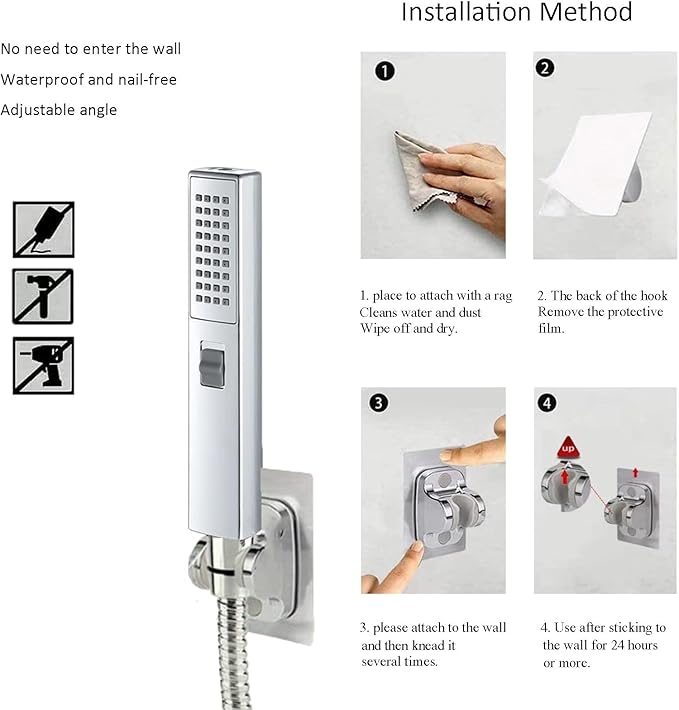 Installation Method

No need to enter the wall

Waterproof and nail-free

Adjustable angle

1

2

1. place to attach with a rag Cleans water and dust Wipe off and dry.

2. The back of the hook Remove the protective film.

3

4

up

3. please attach to the wall and then knead it several times.

4. Use after sticking to the wall for 24 hours or more.