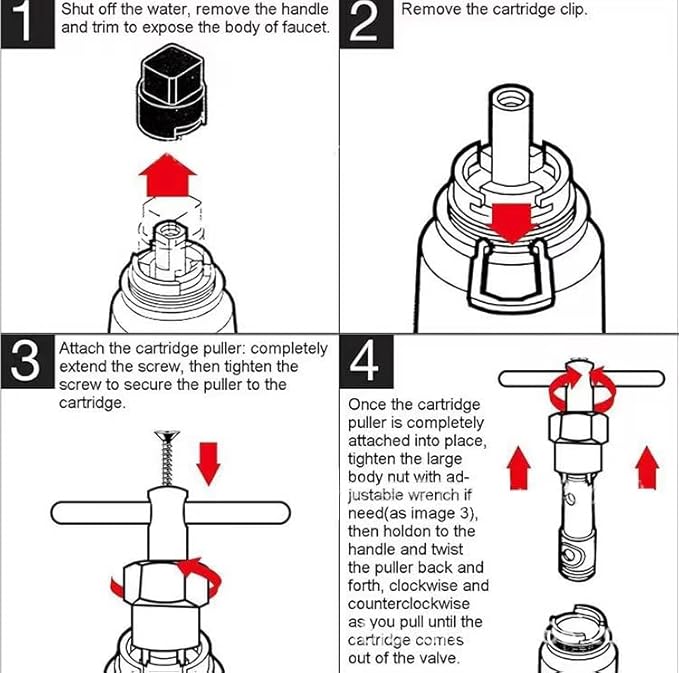 1 Shut off the water, remove the handle and trim to expose the body of faucet.

2 Remove the cartridge clip.

3 Attach the cartridge puller: completely extend the screw, then tighten the screw to secure the puller to the cartridge.

4 Once the cartridge puller is completely attached into place, tighten the large body nut with adjustable wrench if need(as image 3), then holdon to the handle and twist the puller back and forth, clockwise and counterclockwise as you pull until the cartridge comes out of the valve.