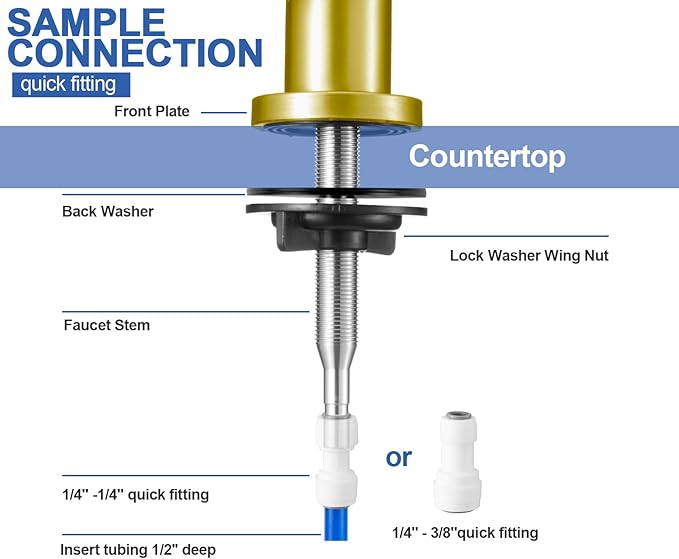 SAMPLE CONNECTION
quick fitting

Front Plate

Countertop

Back Washer

Lock Washer Wing Nut

Faucet Stem

or

1/4'' -1/4'' quick fitting

1/4'' - 3/8''quick fitting

Insert tubing 1/2'' deep