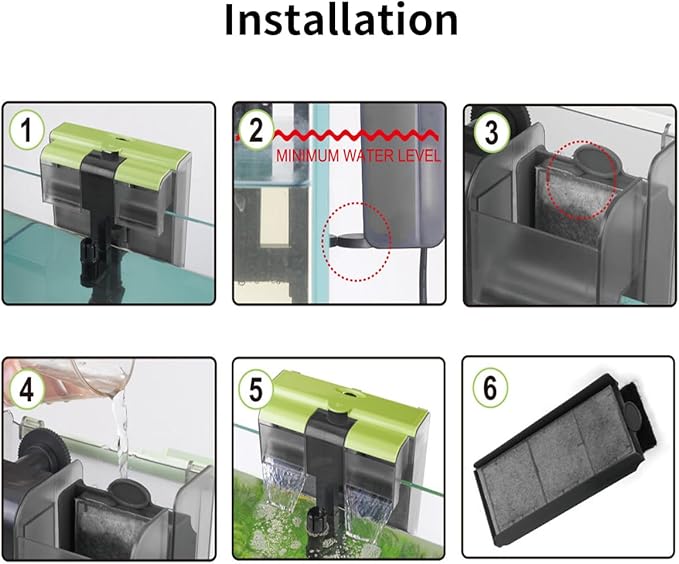 Installation

1

2

MINIMUM WATER LEVEL

3

4

5

6