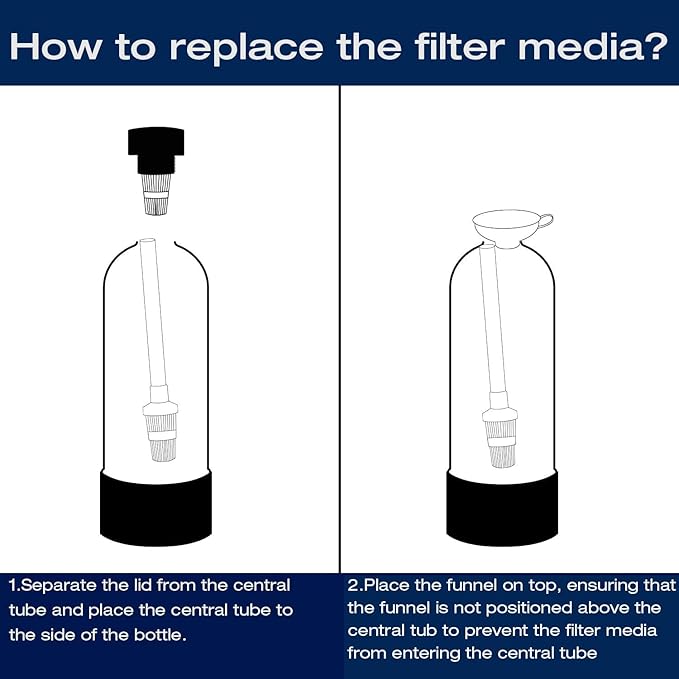 How to replace the filter media?

1.Separate the lid from the central tube and place the central tube to the side of the bottle.

2.Place the funnel on top, ensuring that the funnel is not positioned above the central tub to prevent the filter media from entering the central tube