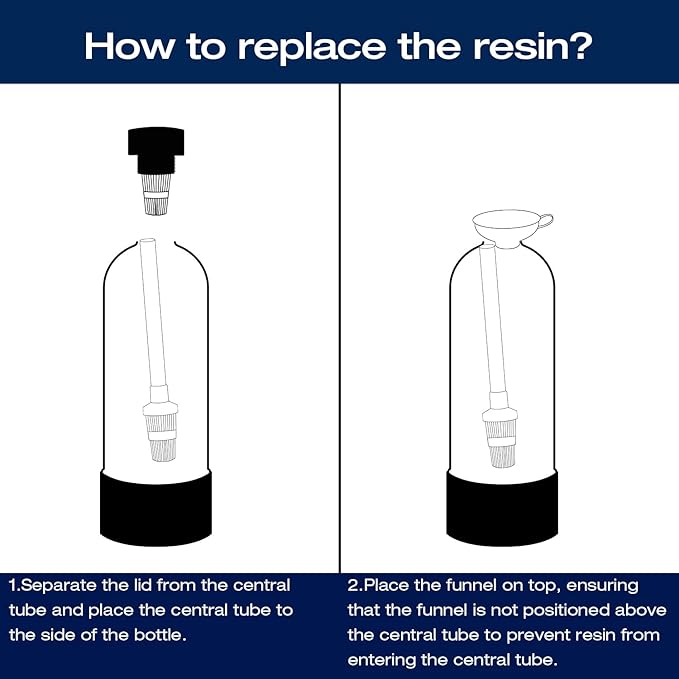 How to replace the resin?

1.Separate the lid from the central tube and place the central tube to the side of the bottle.

2.Place the funnel on top, ensuring that the funnel is not positioned above the central tube to prevent resin from entering the central tube.