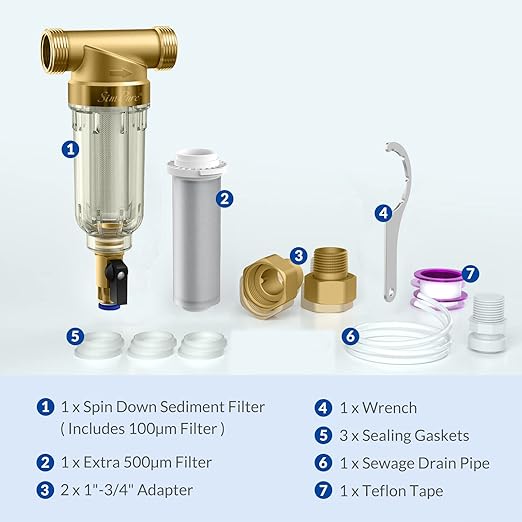 SimPure

1

2

3

4

5

6

7

1 1 x Spin Down Sediment Filter ( Includes 100μm Filter )

2 1 x Extra 500μm Filter

3 2 x 1"-3/4" Adapter

4 1 x Wrench

5 3 x Sealing Gaskets

6 1 x Sewage Drain Pipe

7 1 x Teflon Tape