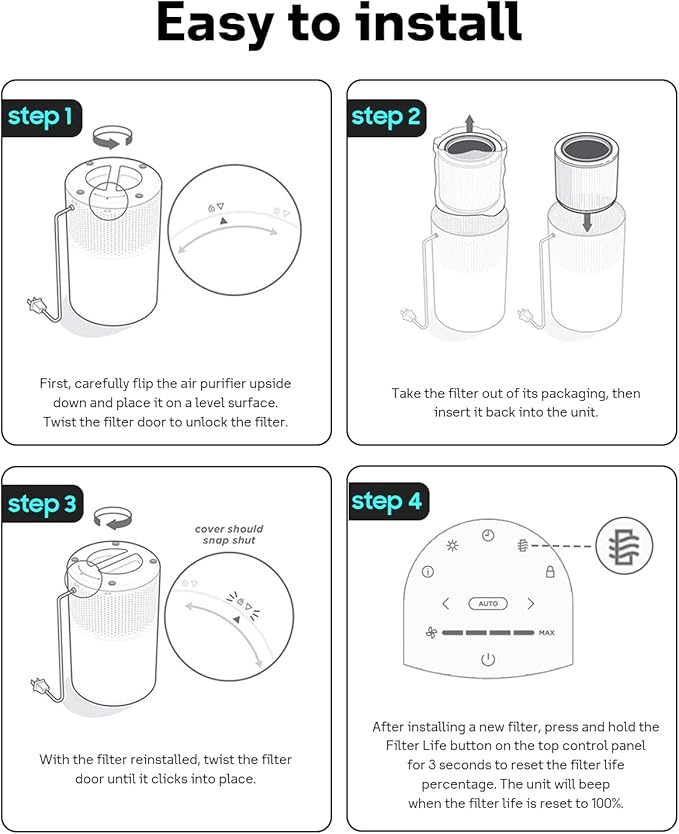 Easy to install

step 1

First, carefully flip the air purifier upside down and place it on a level surface. Twist the filter door to unlock the filter.

step 2

Take the filter out of its packaging, then insert it back into the unit.

step 3

cover should snap shut

With the filter reinstalled, twist the filter door until it clicks into place.

step 4

AUTO

MAX

After installing a new filter, press and hold the Filter Life button on the top control panel for 3 seconds to reset the filter life percentage. The unit will beep when the filter life is reset to 100%.