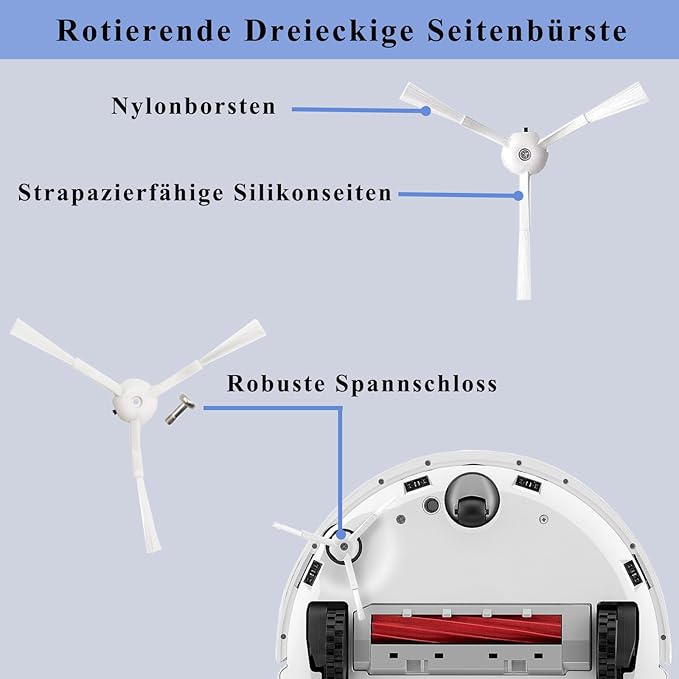 Rotierende Dreieckige Seitenbürste

Nylonborsten

Strapazierfähige Silikonseiten

Robuste Spannschloss