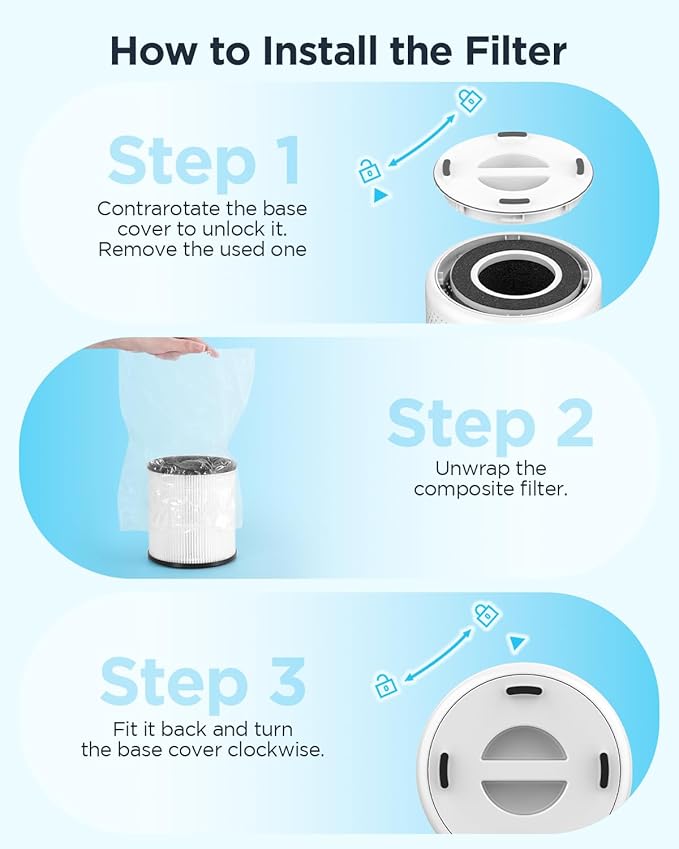 How to Install the Filter

Step 1
Contrarotate the base cover to unlock it. Remove the used one

Step 2
Unwrap the composite filter.

Step 3
Fit it back and turn the base cover clockwise.