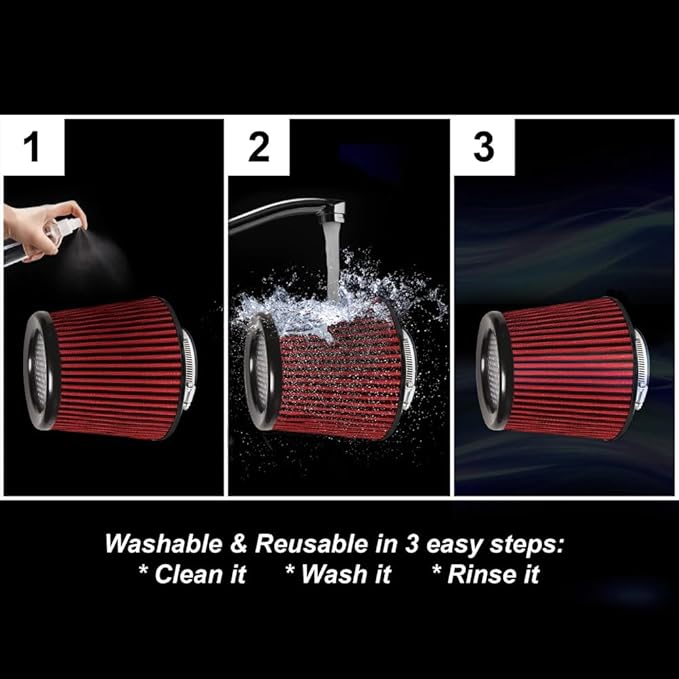 1

2

3

Washable & Reusable in 3 easy steps:
* Clean it * Wash it * Rinse it