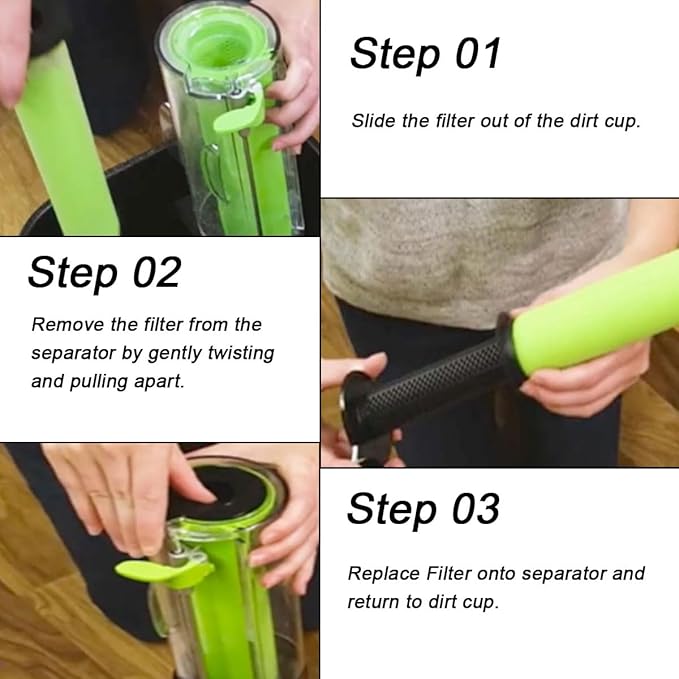 Step 01

Slide the filter out of the dirt cup.

Step 02

Remove the filter from the separator by gently twisting and pulling apart.

Step 03

Replace Filter onto separator and return to dirt cup.