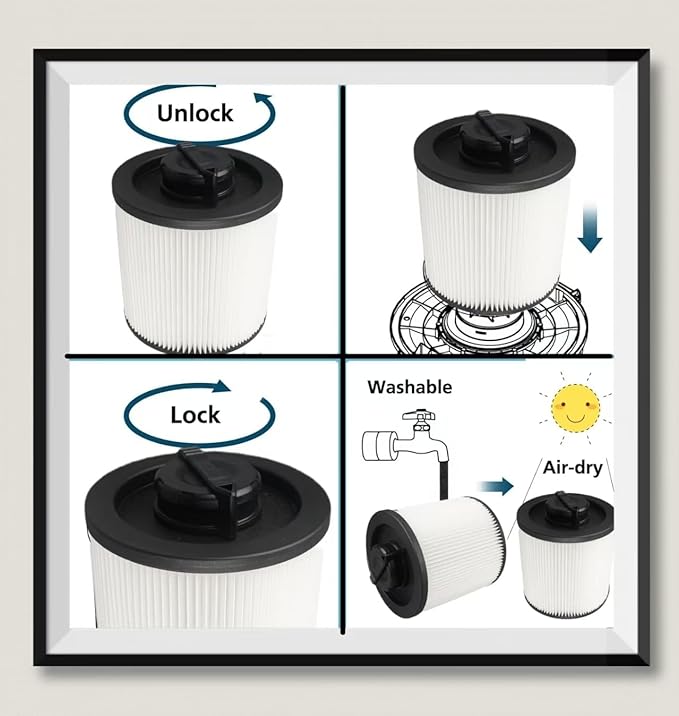 Unlock

Lock

Washable

Air-dry