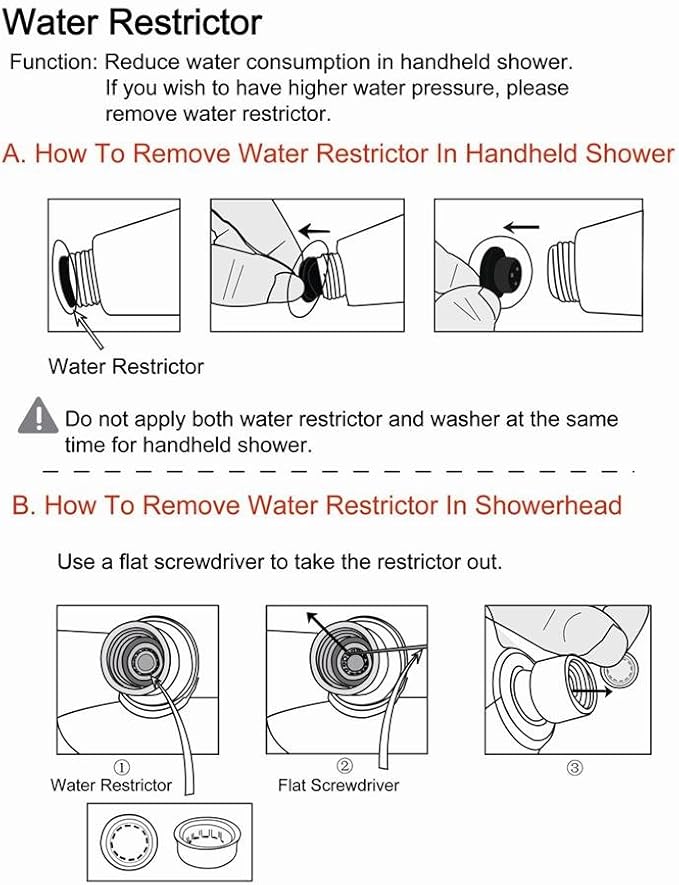 Water Restrictor

Function: Reduce water consumption in handheld shower. If you wish to have higher water pressure, please remove water restrictor.

A. How To Remove Water Restrictor In Handheld Shower

Water Restrictor

Do not apply both water restrictor and washer at the same time for handheld shower.

B. How To Remove Water Restrictor In Showerhead

Use a flat screwdriver to take the restrictor out.

①
Water Restrictor

②
Flat Screwdriver

③