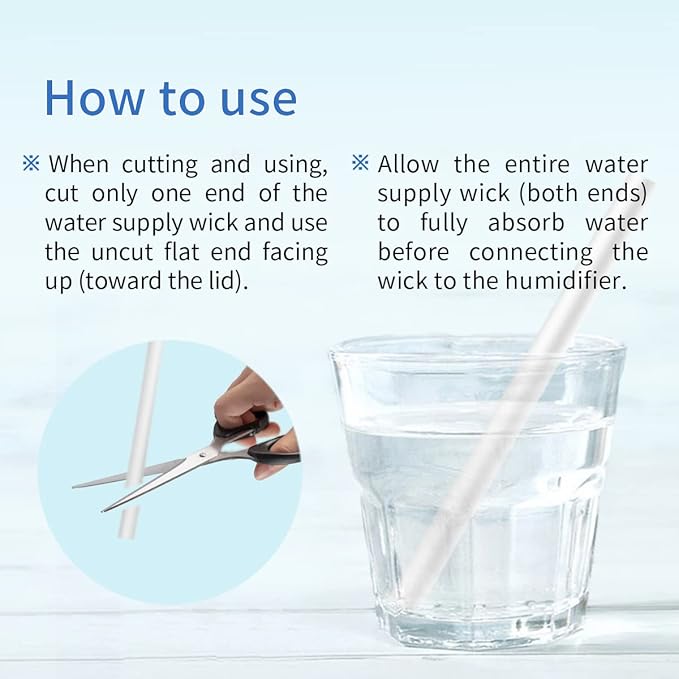 How to use

※ When cutting and using, cut only one end of the water supply wick and use the uncut flat end facing up (toward the lid).

※ Allow the entire water supply wick (both ends) to fully absorb water before connecting the wick to the humidifier.