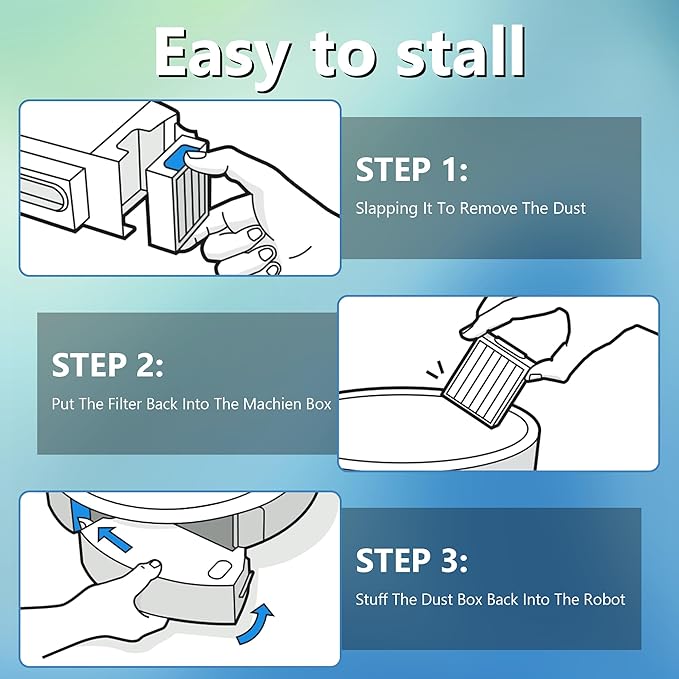 Easy to stall

STEP 1:
Slapping It To Remove The Dust

STEP 2:
Put The Filter Back Into The Machien Box

STEP 3:
Stuff The Dust Box Back Into The Robot