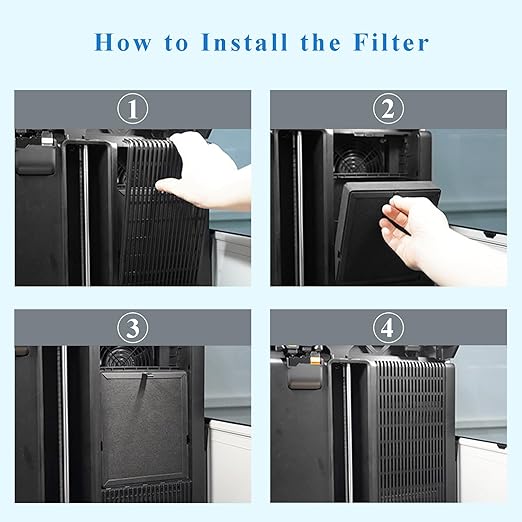 How to Install the Filter

①

②

③

④