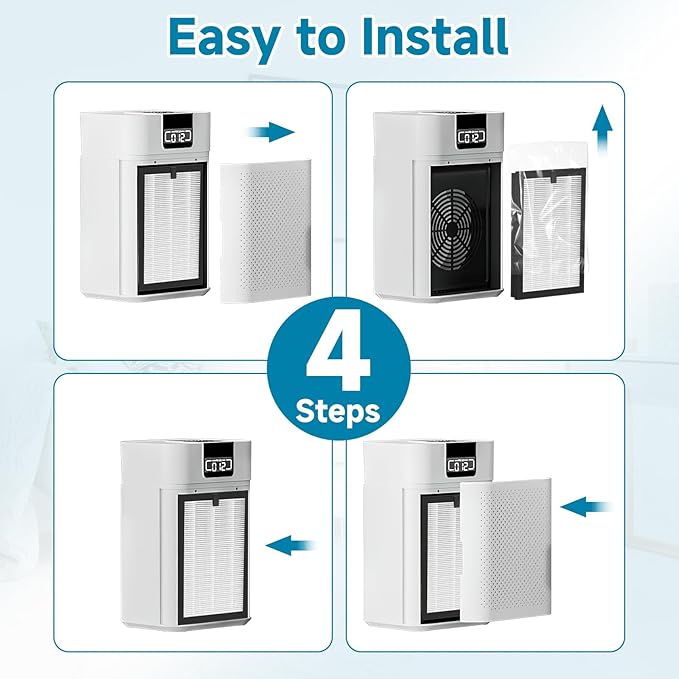 Easy to Install

012

012

4
Steps

012

012