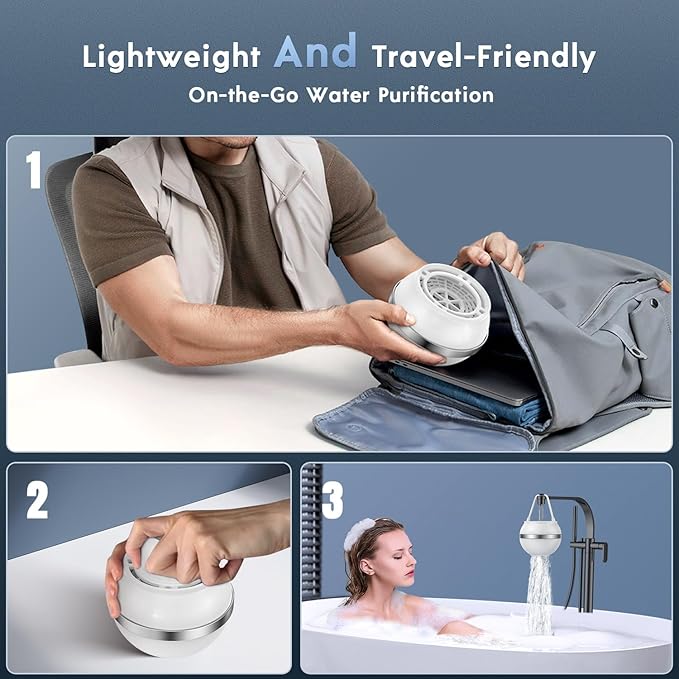 Lightweight And Travel-Friendly
On-the-Go Water Purification

1

2

3