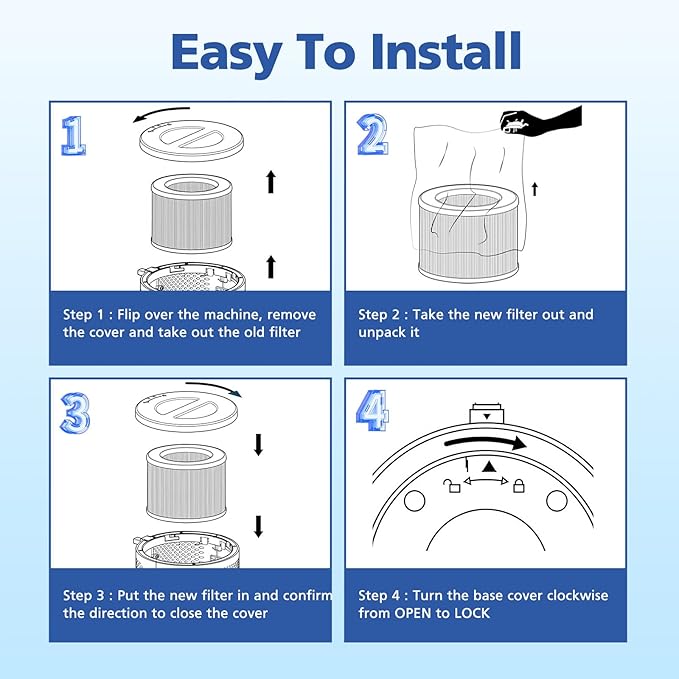 Easy To Install

1

Step 1 : Flip over the machine, remove the cover and take out the old filter

2

Step 2 : Take the new filter out and unpack it

3

Step 3 : Put the new filter in and confirm the direction to close the cover

4

Step 4 : Turn the base cover clockwise from OPEN to LOCK