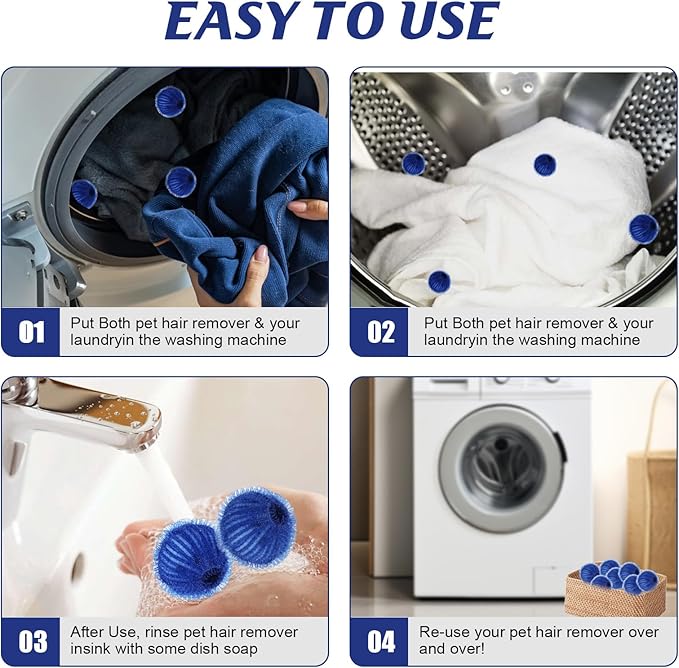 EASY TO USE

01 Put Both pet hair remover & your laundryin the washing machine

02 Put Both pet hair remover & your laundryin the washing machine

03 After Use, rinse pet hair remover insink with some dish soap

04 Re-use your pet hair remover over and over!