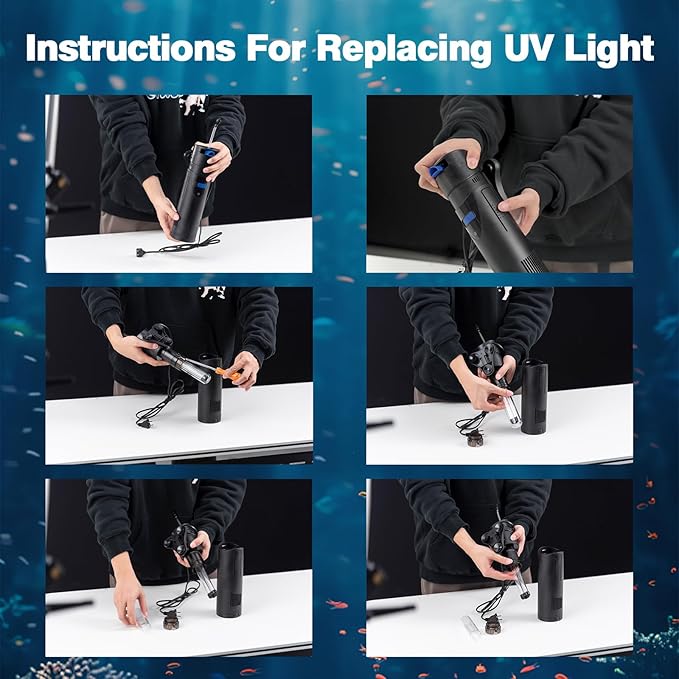 Instructions For Replacing UV Light