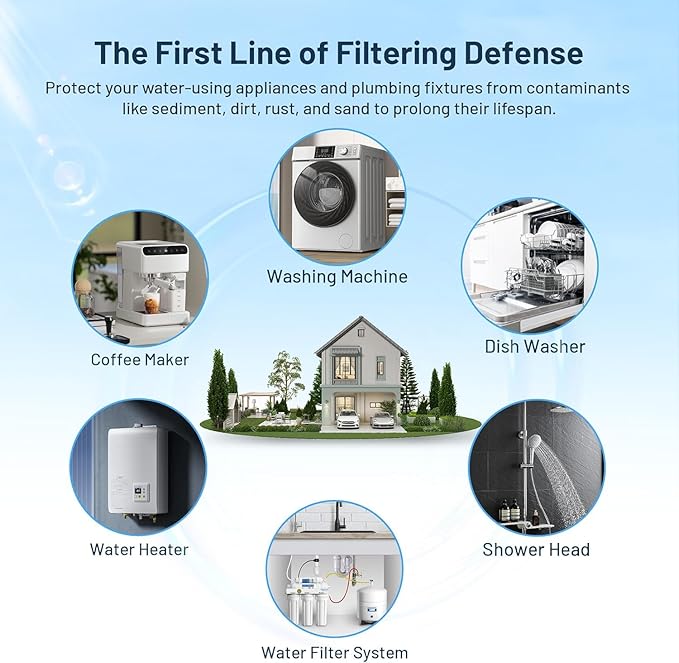 The First Line of Filtering Defense

Protect your water-using appliances and plumbing fixtures from contaminants like sediment, dirt, rust, and sand to prolong their lifespan.

Washing Machine

Coffee Maker

Dish Washer

Water Heater

Shower Head

Water Filter System