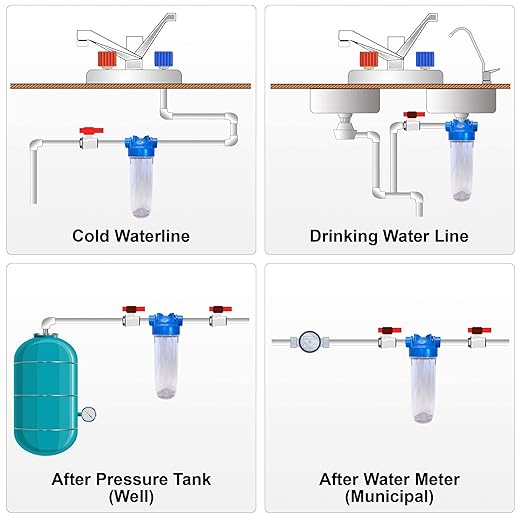 Cold Waterline

Drinking Water Line

After Pressure Tank
(Well)

After Water Meter
(Municipal)