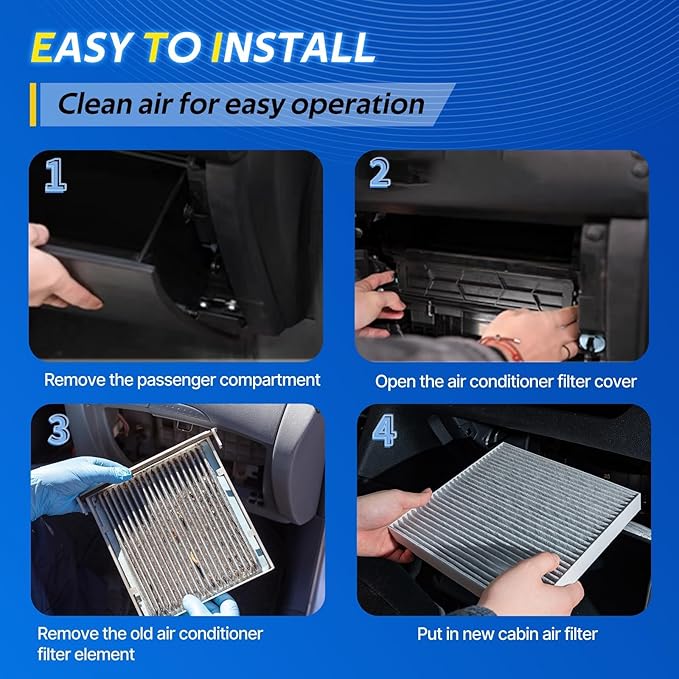 EASY TO INSTALL

Clean air for easy operation

1

Remove the passenger compartment

2

Open the air conditioner filter cover

3

Remove the old air conditioner filter element

4

Put in new cabin air filter