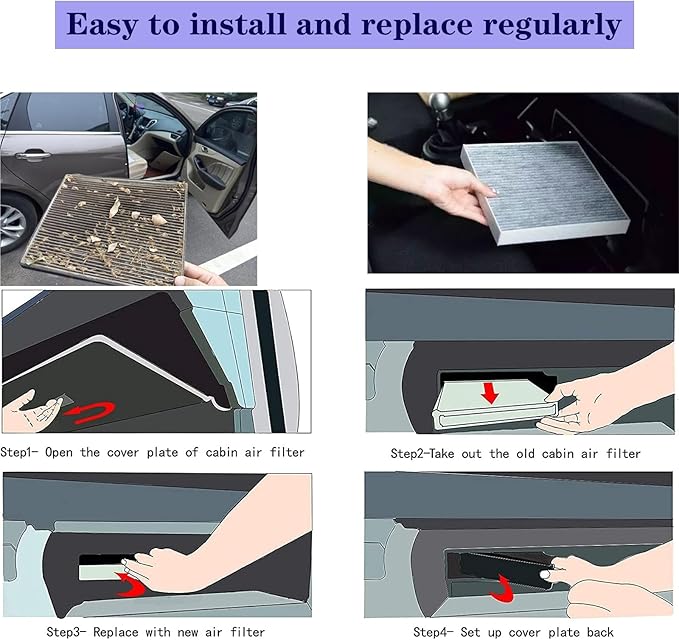 Easy to install and replace regularly

Step1- Open the cover plate of cabin air filter

Step2-Take out the old cabin air filter

Step3- Replace with new air filter

Step4- Set up cover plate back