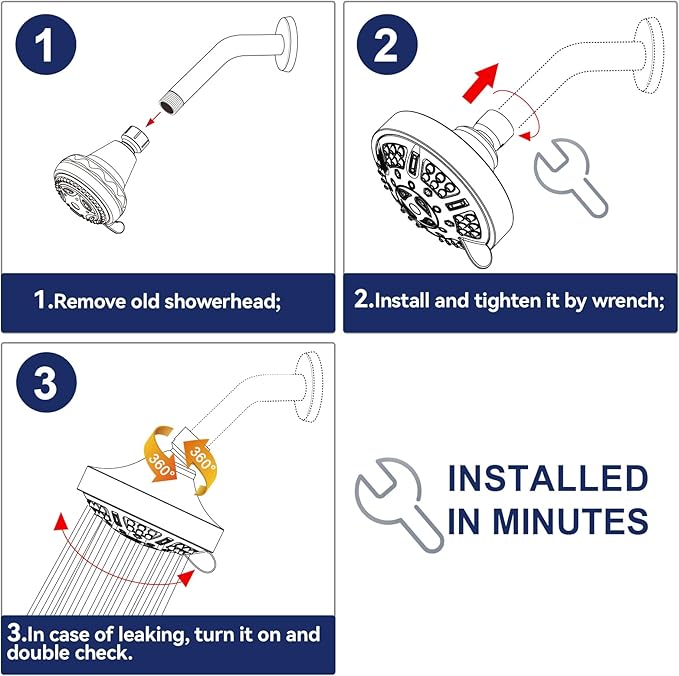 1

1.Remove old showerhead;

2

2.Install and tighten it by wrench;

3

360°

360°

3.In case of leaking, turn it on and double check.

INSTALLED IN MINUTES