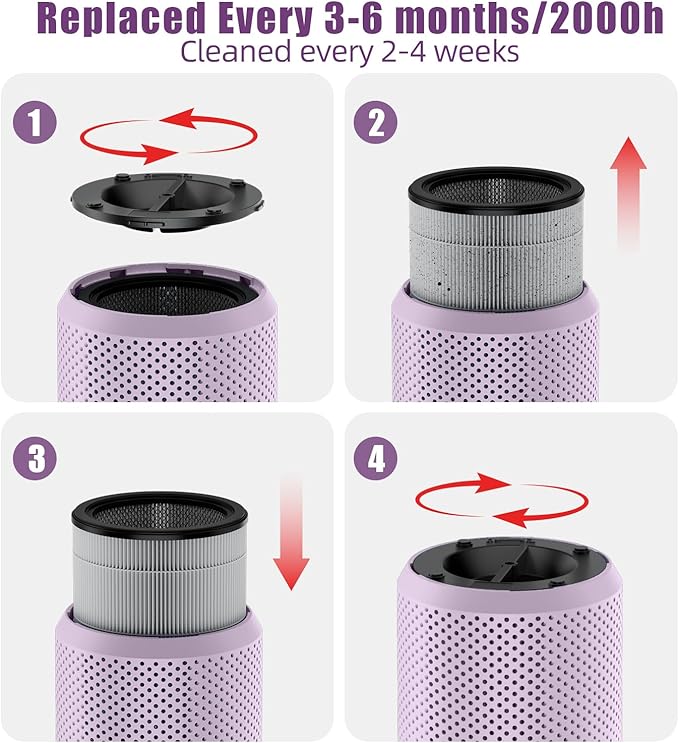 Replaced Every 3-6 months/2000h
Cleaned every 2-4 weeks

1

2

3

4