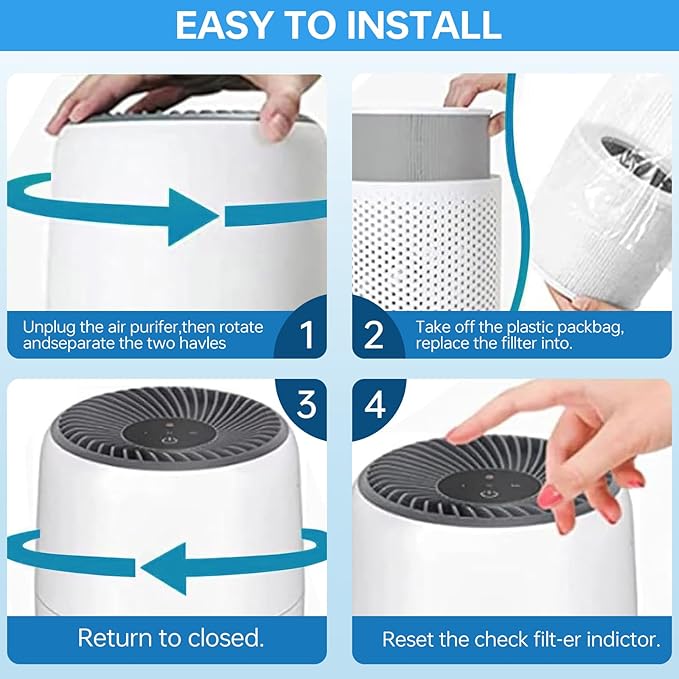 EASY TO INSTALL

Unplug the air purifer,then rotate andseparate the two havles

1

2

Take off the plastic packbag, replace the fillter into.

3

4

Return to closed.

Reset the check filt-er indictor.