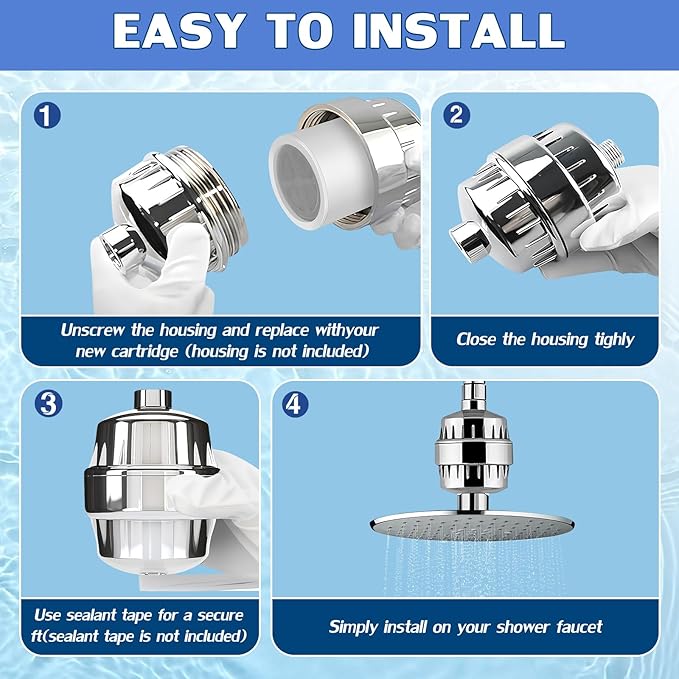 EASY TO INSTALL

1

Unscrew the housing and replace withyour new cartridge (housing is not included)

2

Close the housing tighly

3

Use sealant tape for a secure ft(sealant tape is not included)

4

Simply install on your shower faucet