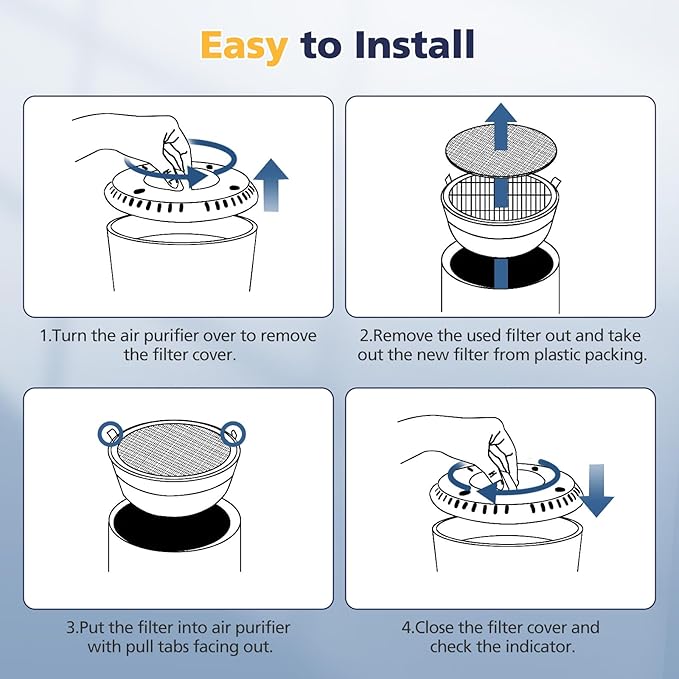 Easy to Install

1.Turn the air purifier over to remove the filter cover.

2.Remove the used filter out and take out the new filter from plastic packing.

3.Put the filter into air purifier with pull tabs facing out.

4.Close the filter cover and check the indicator.