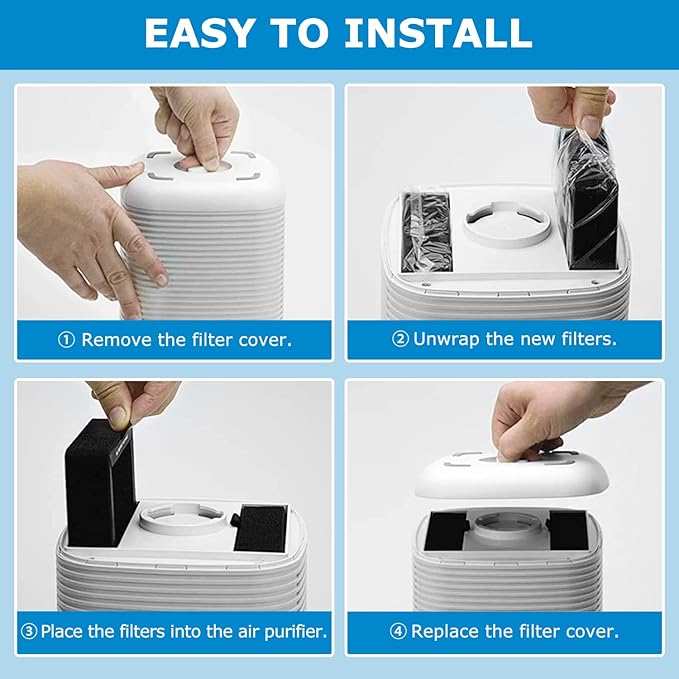 EASY TO INSTALL

① Remove the filter cover.

② Unwrap the new filters.

③ Place the filters into the air purifier.

④ Replace the filter cover.