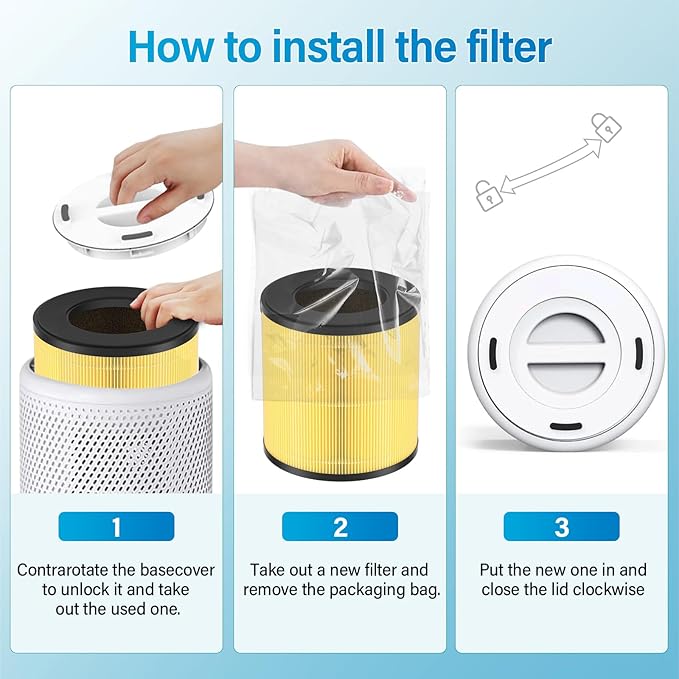 How to install the filter

1

Contrarotate the basecover to unlock it and take out the used one.

2

Take out a new filter and remove the packaging bag.

3

Put the new one in and close the lid clockwise