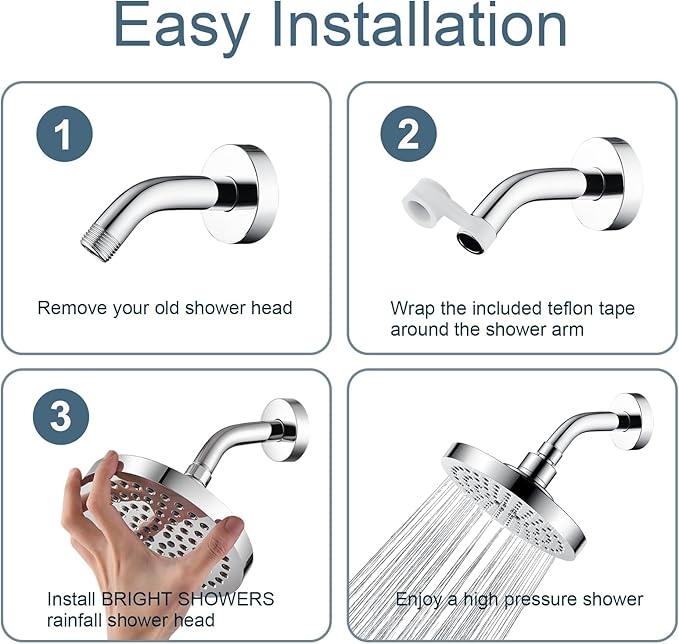 Easy Installation

1

Remove your old shower head

2

Wrap the included teflon tape around the shower arm

3

Install BRIGHT SHOWERS rainfall shower head

Enjoy a high pressure shower