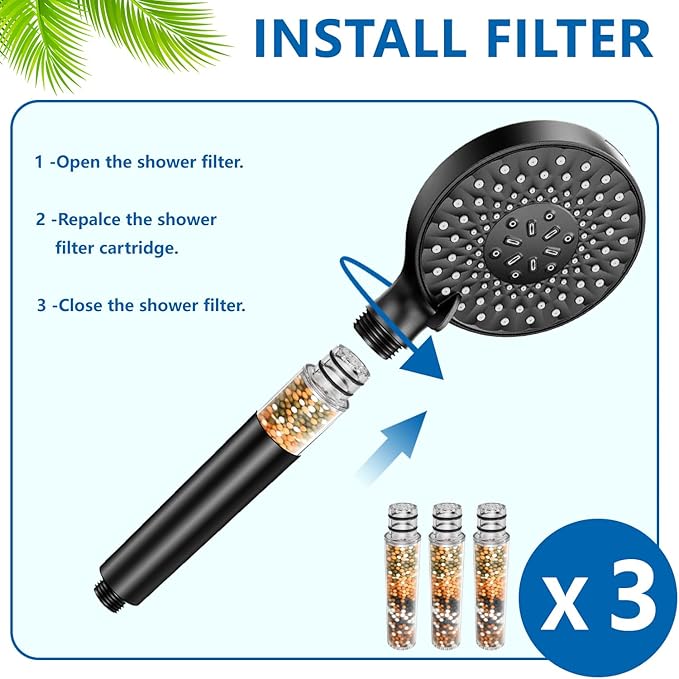 INSTALL FILTER

1 -Open the shower filter.

2 -Repalce the shower filter cartridge.

3 -Close the shower filter.

x 3