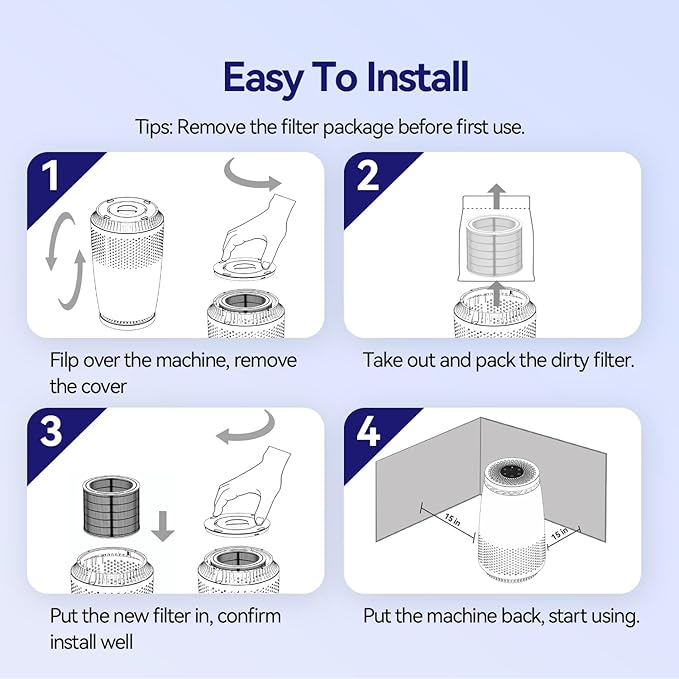 Easy To Install

Tips: Remove the filter package before first use.

1

Filp over the machine, remove the cover

2

Take out and pack the dirty filter.

3

Put the new filter in, confirm install well

4

15 in

15 in

Put the machine back, start using.