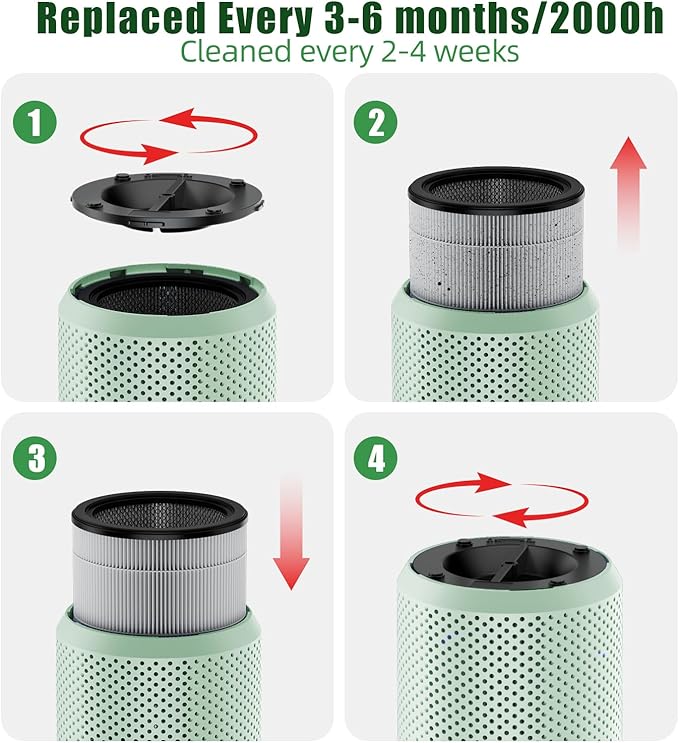 Replaced Every 3-6 months/2000h
Cleaned every 2-4 weeks

1

2

3

4