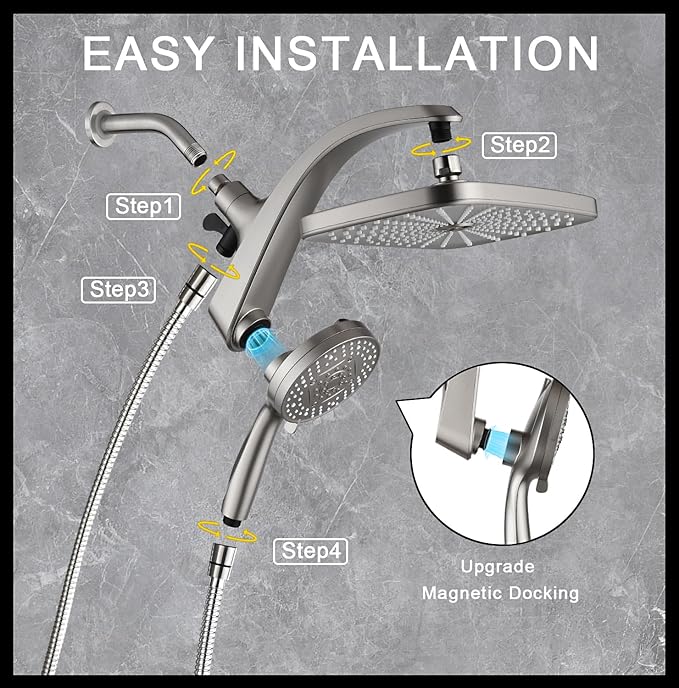 EASY INSTALLATION

Step2

Step1

Step3

Step4

Upgrade
Magnetic Docking