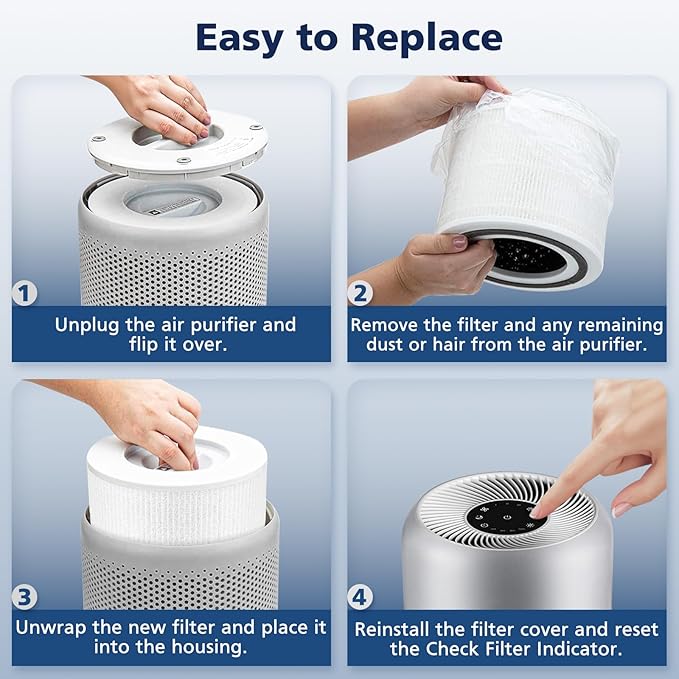 Easy to Replace

1
Unplug the air purifier and flip it over.

2
Remove the filter and any remaining dust or hair from the air purifier.

3
Unwrap the new filter and place it into the housing.

4
Reinstall the filter cover and reset the Check Filter Indicator.