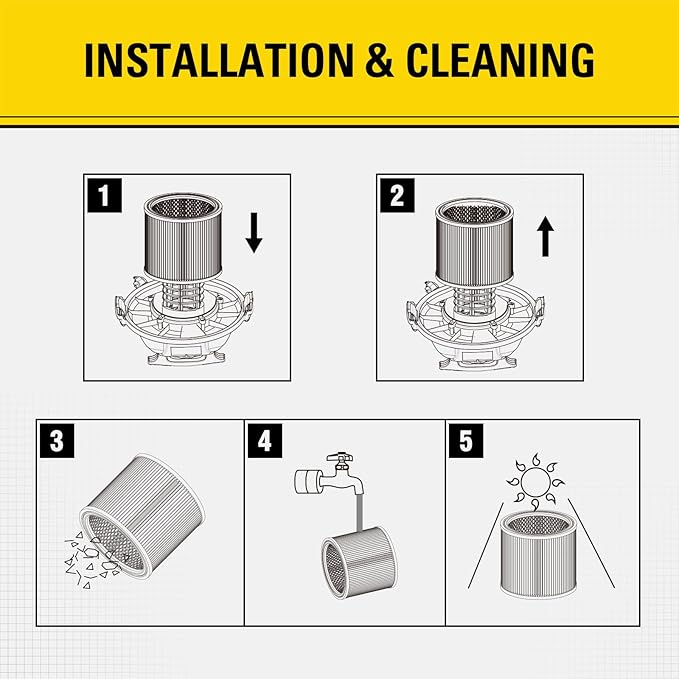 INSTALLATION & CLEANING

1

2

3

4

5