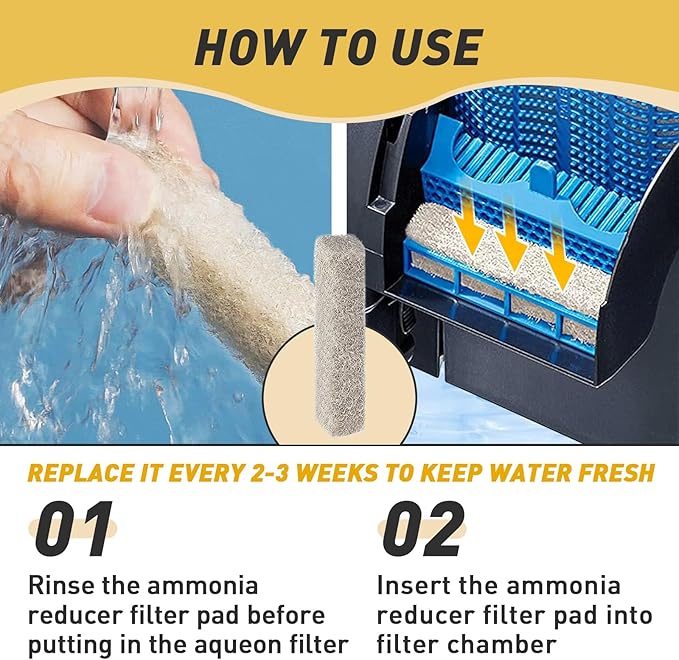 HOW TO USE

REPLACE IT EVERY 2-3 WEEKS TO KEEP WATER FRESH

01

Rinse the ammonia reducer filter pad before putting in the aqueon filter

02

Insert the ammonia reducer filter pad into filter chamber