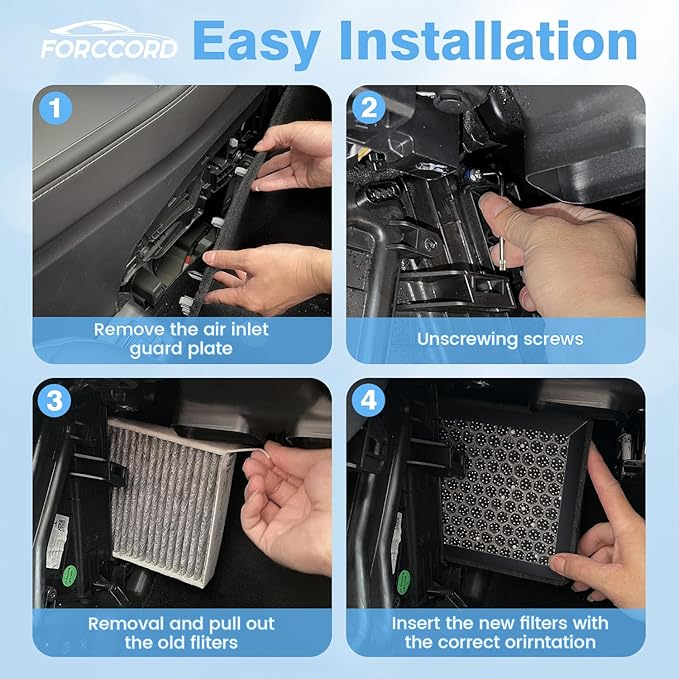 FORCCORD Easy Installation

1

Remove the air inlet guard plate

2

Unscrewing screws

3

Removal and pull out the old fliters

4

Insert the new filters with the correct orirntation