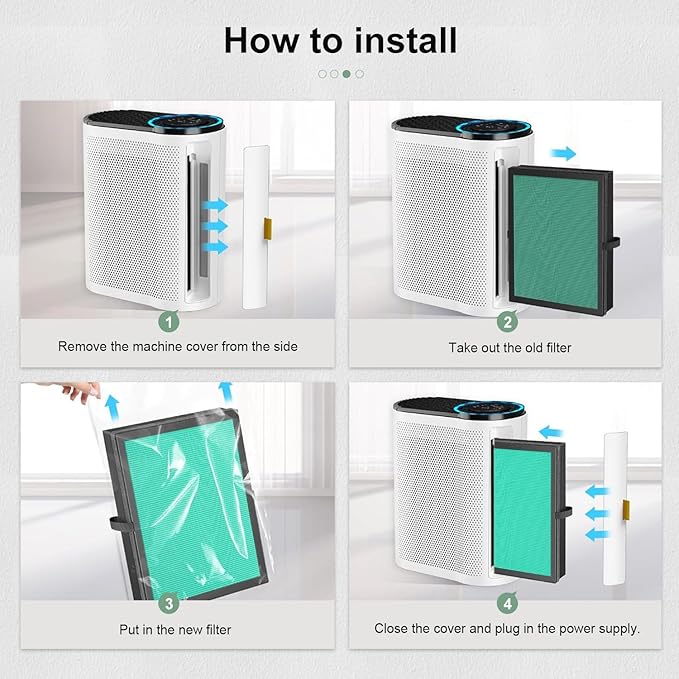 How to install

1
Remove the machine cover from the side

2
Take out the old filter

3
Put in the new filter

4
Close the cover and plug in the power supply.