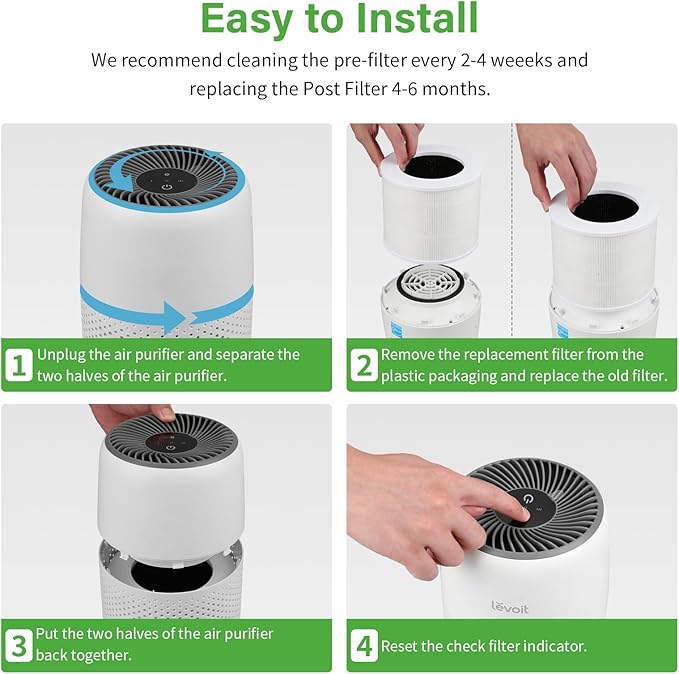 Easy to Install

We recommend cleaning the pre-filter every 2-4 weeeks and replacing the Post Filter 4-6 months.

1 Unplug the air purifier and separate the two halves of the air purifier.

2 Remove the replacement filter from the plastic packaging and replace the old filter.

3 Put the two halves of the air purifier back together.

levoit

4 Reset the check filter indicator.