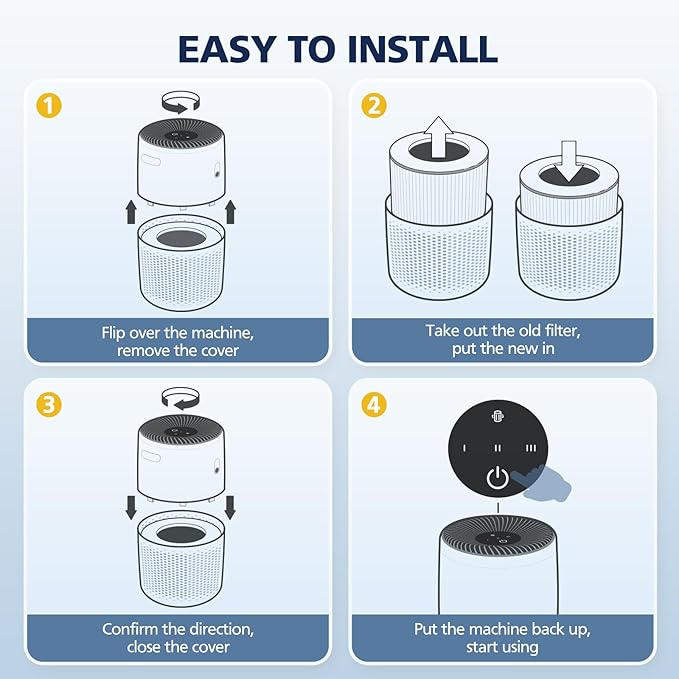 EASY TO INSTALL

1

Flip over the machine, remove the cover

2

Take out the old filter, put the new in

3

Confirm the direction, close the cover

4

I II III

Put the machine back up, start using