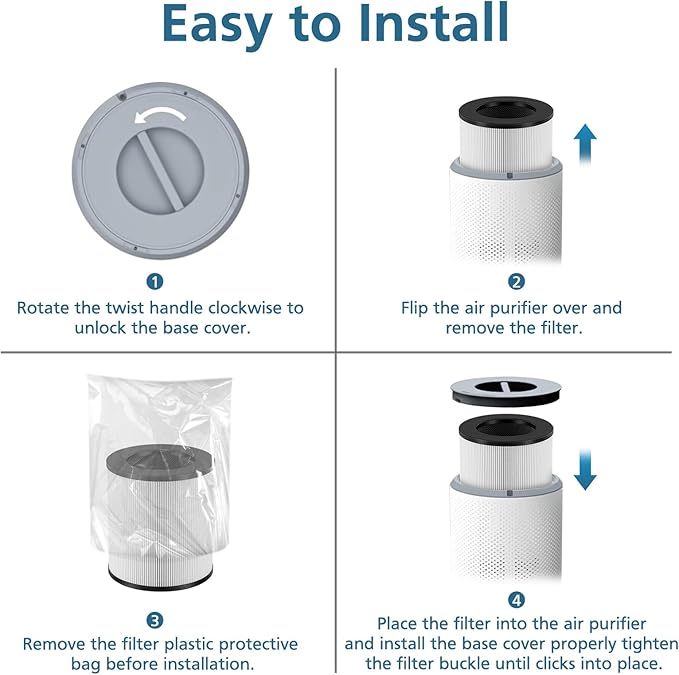 Easy to Install

1
Rotate the twist handle clockwise to unlock the base cover.

2
Flip the air purifier over and remove the filter.

3
Remove the filter plastic protective bag before installation.

4
Place the filter into the air purifier and install the base cover properly tighten the filter buckle until clicks into place.