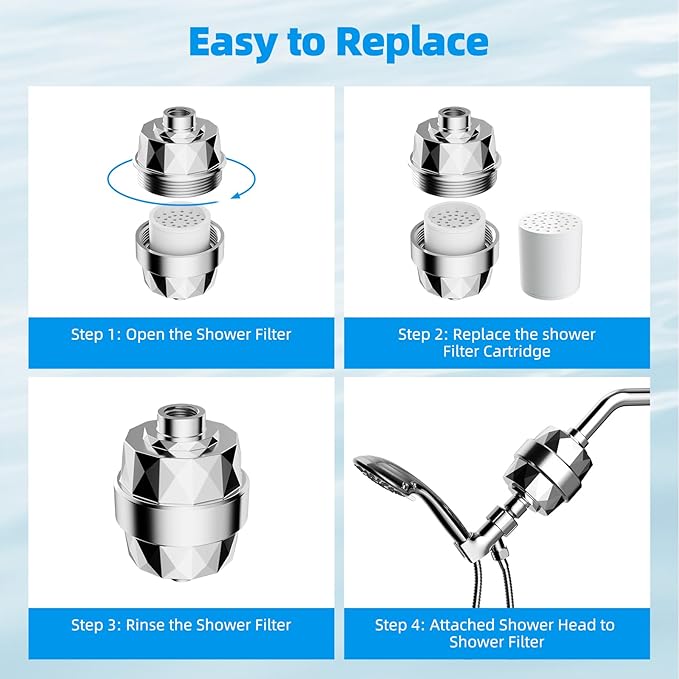 Easy to Replace

Step 1: Open the Shower Filter

Step 2: Replace the shower Filter Cartridge

Step 3: Rinse the Shower Filter

Step 4: Attached Shower Head to Shower Filter