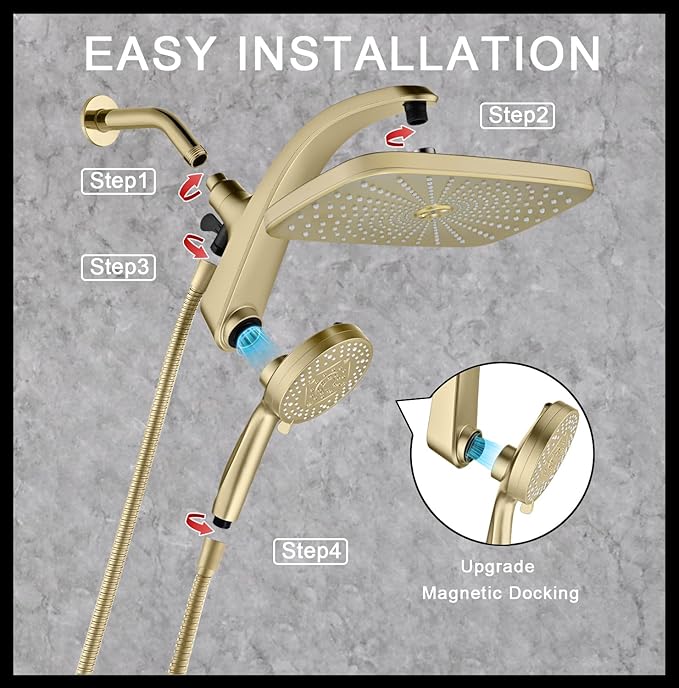 EASY INSTALLATION

Step2

Step1

Step3

Step4

Upgrade
Magnetic Docking