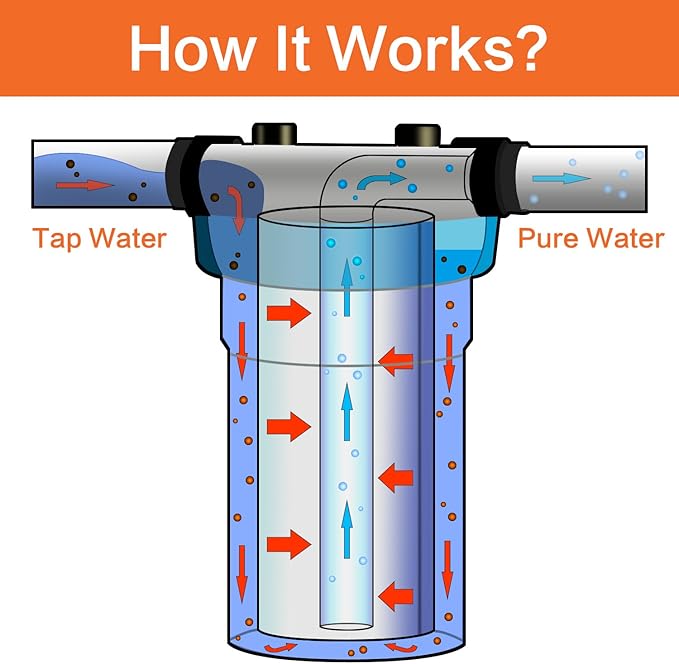 How It Works?

Tap Water

Pure Water