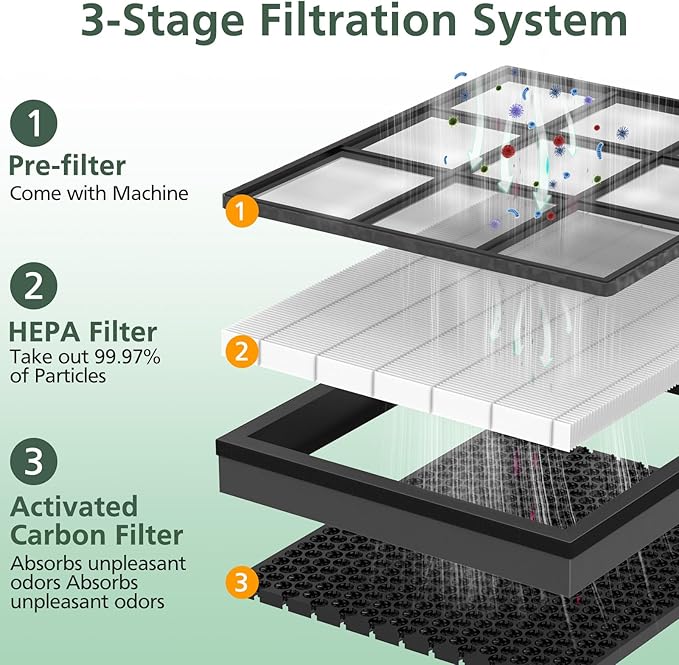 3-Stage Filtration System

1
Pre-filter
Come with Machine

2
HEPA Filter
Take out 99.97% of Particles

3
Activated Carbon Filter
Absorbs unpleasant odors Absorbs unpleasant odors

1

2

3